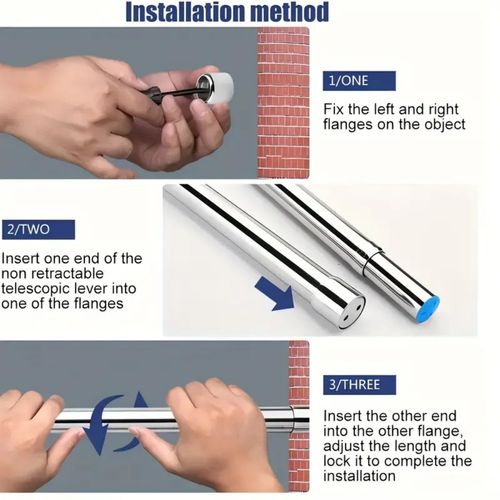 Installation method

1/ONE

Fix the left and right flanges on the object

2/TWO

Insert one end of the non retractable telescopic lever into one of the flanges

3/THREE

Insert the other end into the other flange, adjust the length and lock it to complete the installation