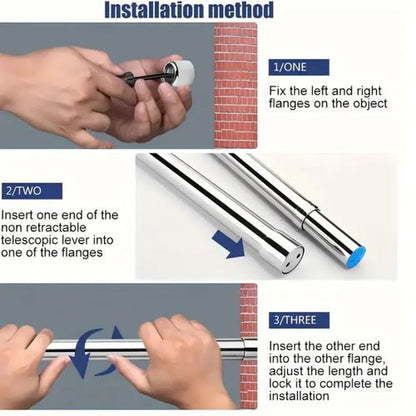 Installation method

1/ONE

Fix the left and right flanges on the object

2/TWO

Insert one end of the non retractable telescopic lever into one of the flanges

3/THREE

Insert the other end into the other flange, adjust the length and lock it to complete the installation