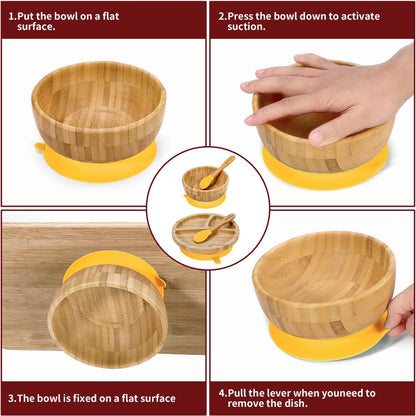 1.Put the bowl on a flat surface.

2.Press the bowl down to activate suction.

3.The bowl is fixed on a flat surface

4.Pull the lever when youneed to remove the dish.