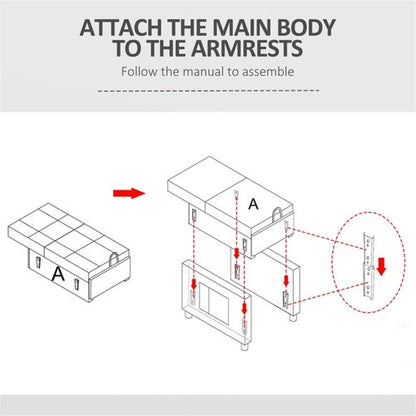 ATTACH THE MAIN BODY TO THE ARMRESTS

Follow the manual to assemble

A

A