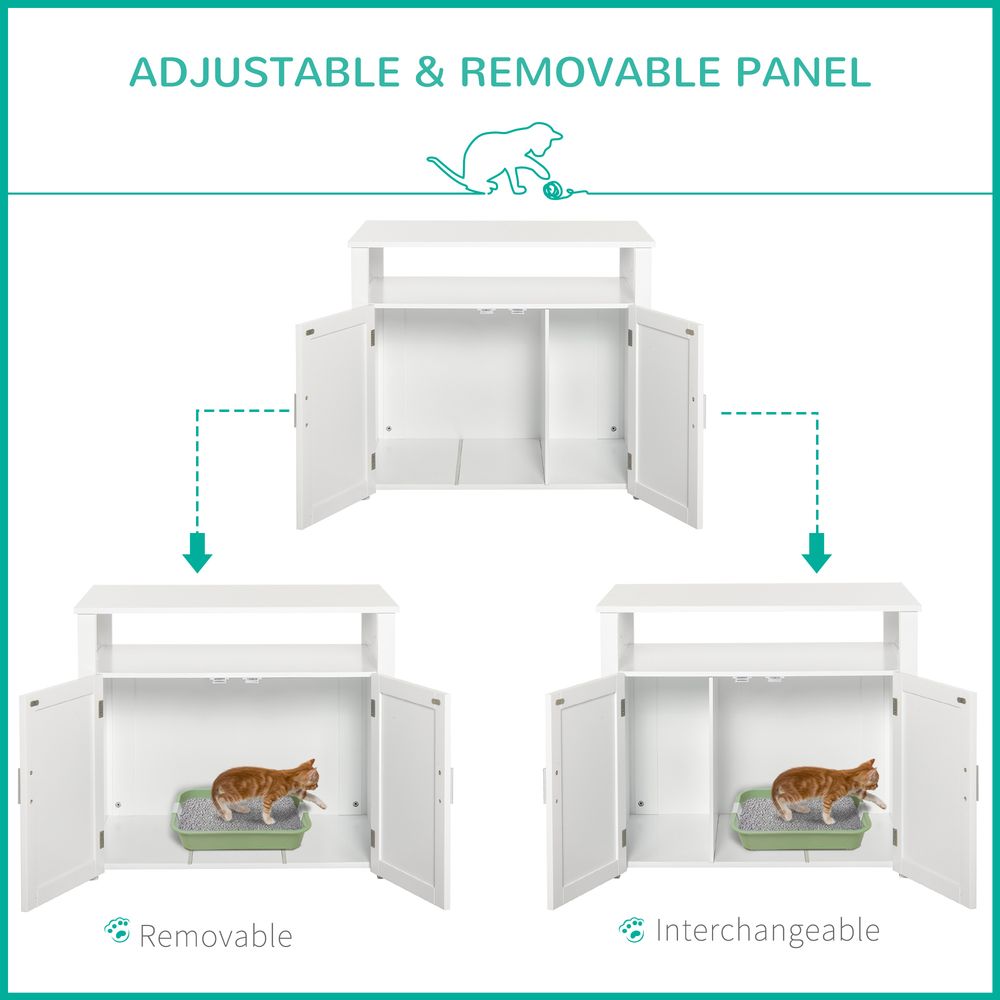 ADJUSTABLE & REMOVABLE PANEL

Removable

Interchangeable