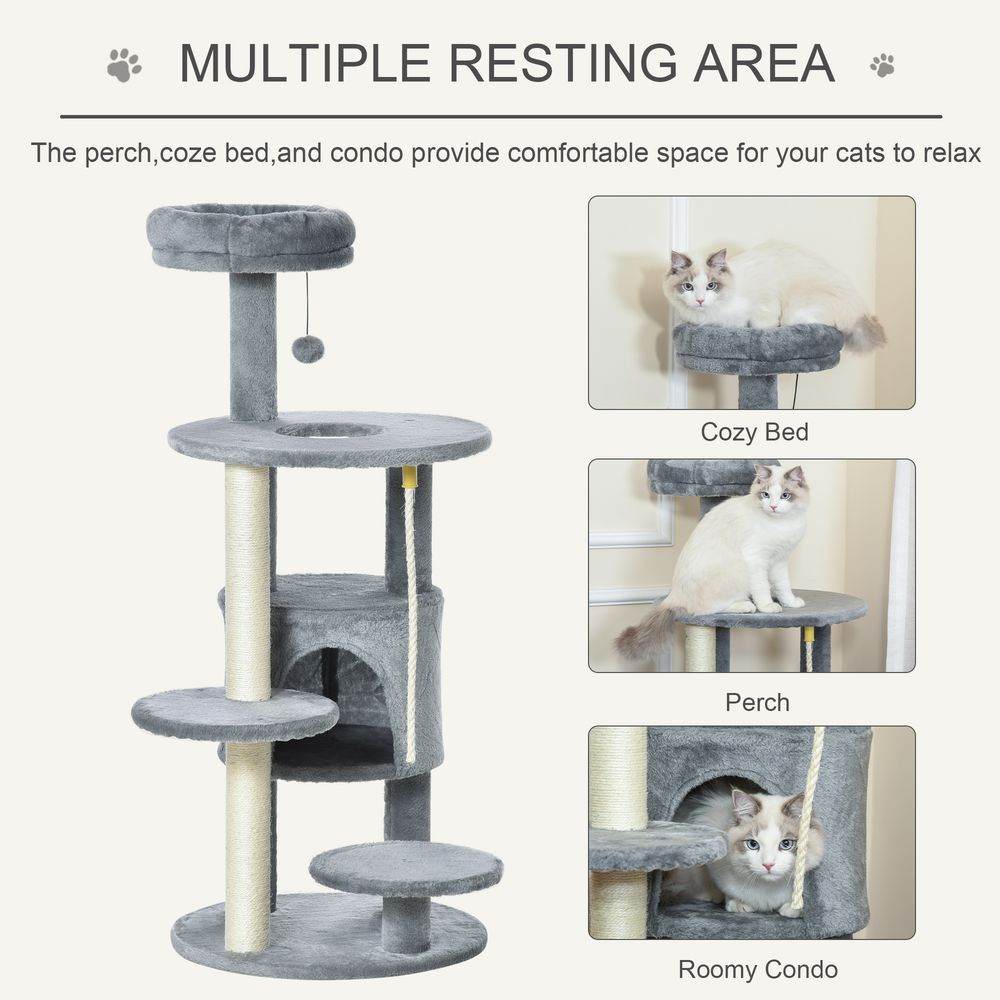 MULTIPLE RESTING AREA

The perch,coze bed,and condo provide comfortable space for your cats to relax

Cozy Bed

Perch

Roomy Condo