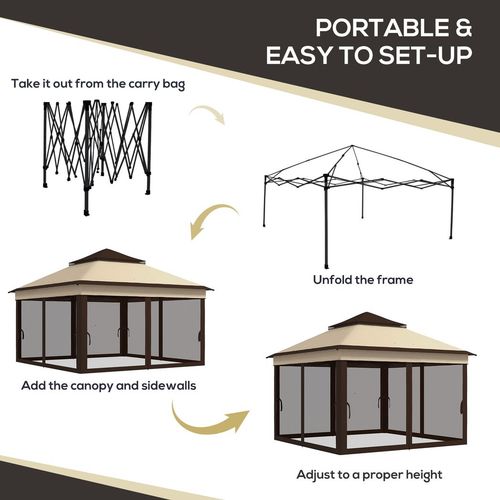 PORTABLE & EASY TO SET-UP

Take it out from the carry bag

Unfold the frame

Add the canopy and sidewalls

Adjust to a proper height