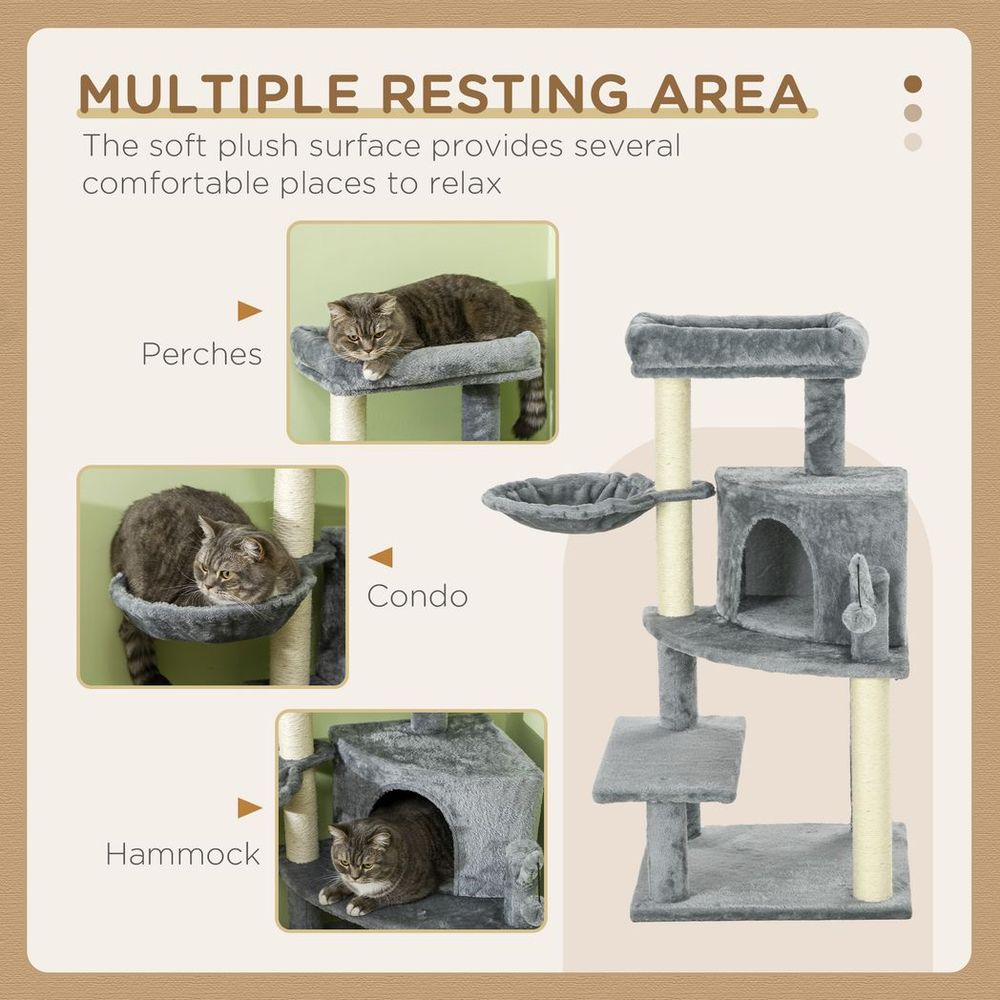 MULTIPLE RESTING AREA

The soft plush surface provides several comfortable places to relax

Perches

Condo

Hammock