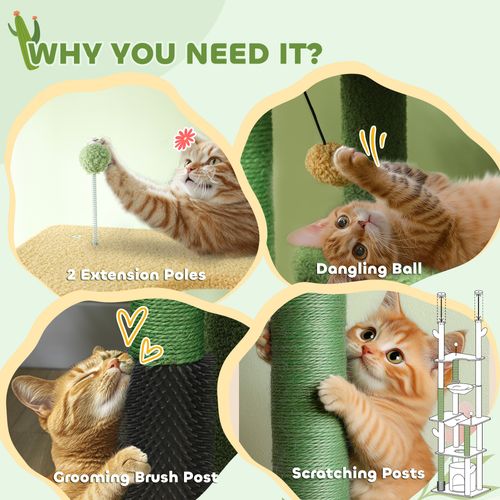 WHY YOU NEED IT?

2 Extension Poles

Dangling Ball

Grooming Brush Post

Scratching Posts