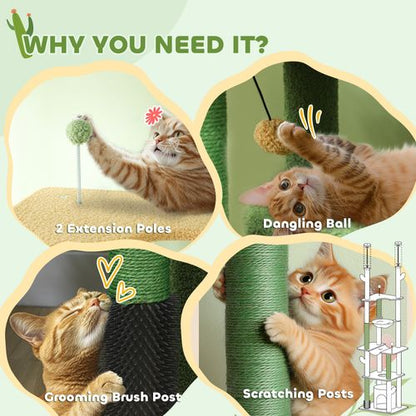 WHY YOU NEED IT?

2 Extension Poles

Dangling Ball

Grooming Brush Post

Scratching Posts