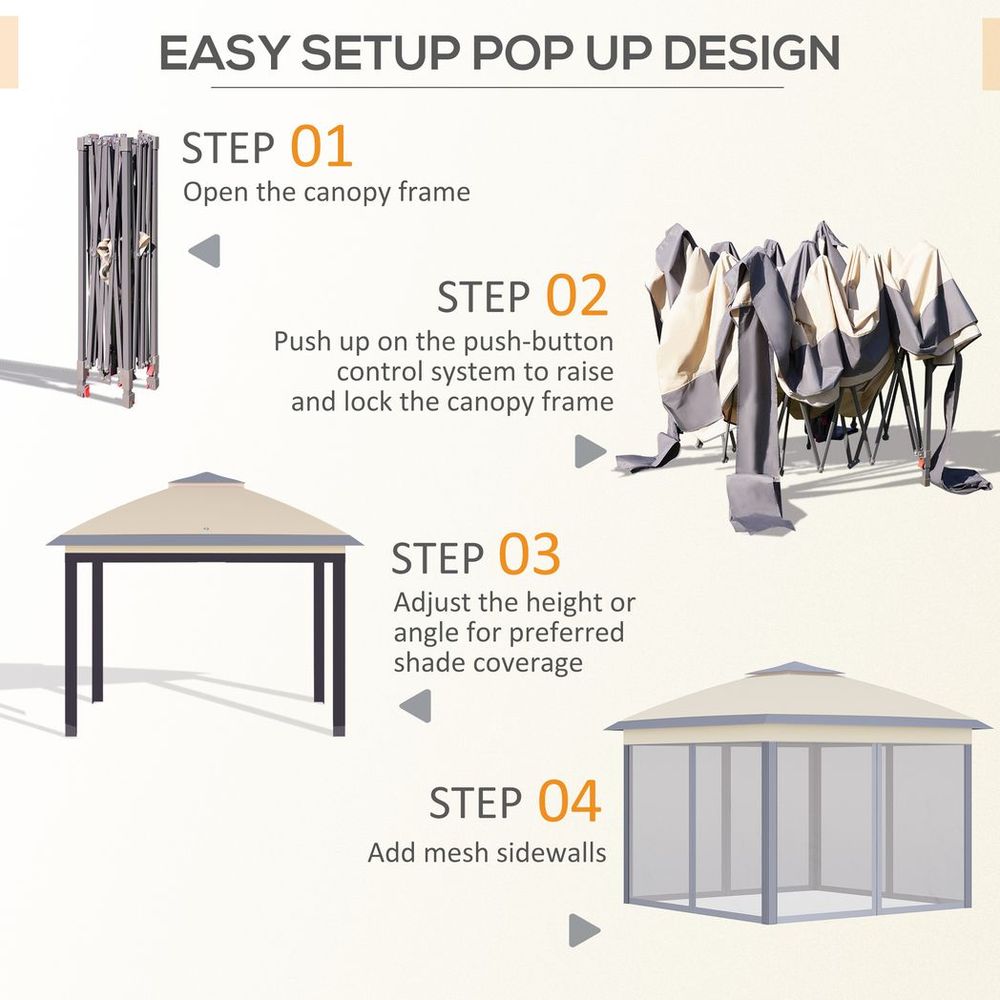 EASY SETUP POP UP DESIGN

STEP 01
Open the canopy frame

STEP 02
Push up on the push-button control system to raise and lock the canopy frame

STEP 03
Adjust the height or angle for preferred shade coverage

STEP 04
Add mesh sidewalls