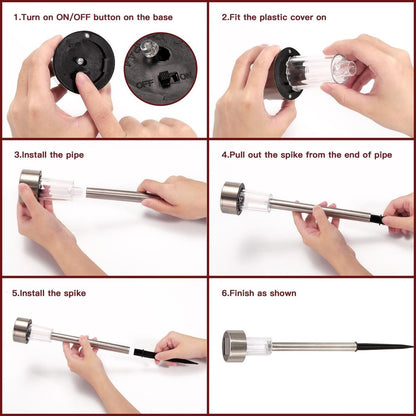 1.Turn on ON/OFF button on the base

OFF ON

2.Fit the plastic cover on

3.Install the pipe

4.Pull out the spike from the end of pipe

5.Install the spike

6.Finish as shown