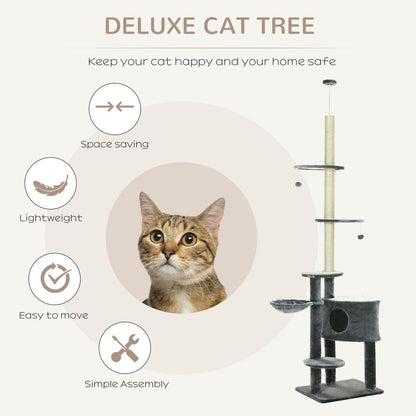 DELUXE CAT TREE

Keep your cat happy and your home safe

Space saving

Lightweight

Easy to move

Simple Assembly