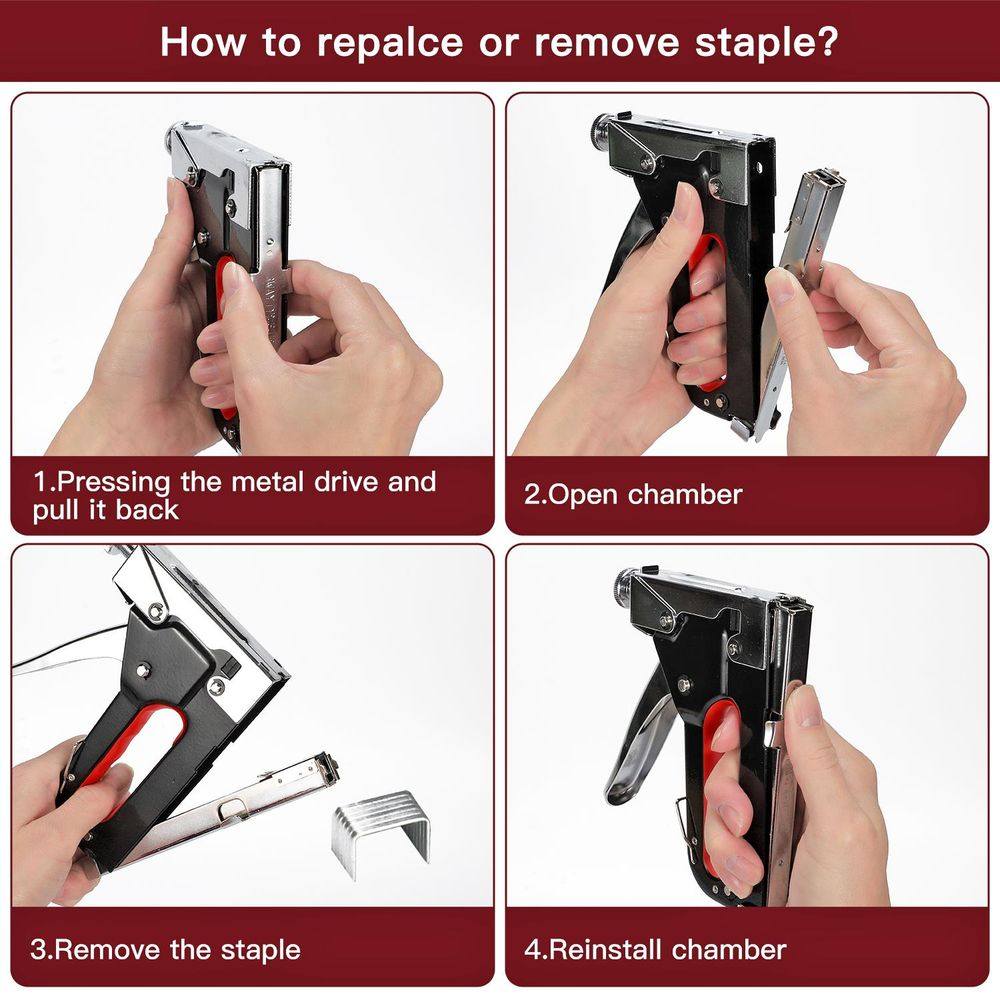 How to repalce or remove staple?

1.Pressing the metal drive and pull it back

2.Open chamber

3.Remove the staple

4.Reinstall chamber