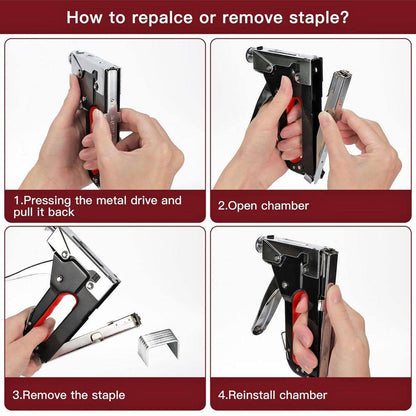 How to repalce or remove staple?

1.Pressing the metal drive and pull it back

2.Open chamber

3.Remove the staple

4.Reinstall chamber