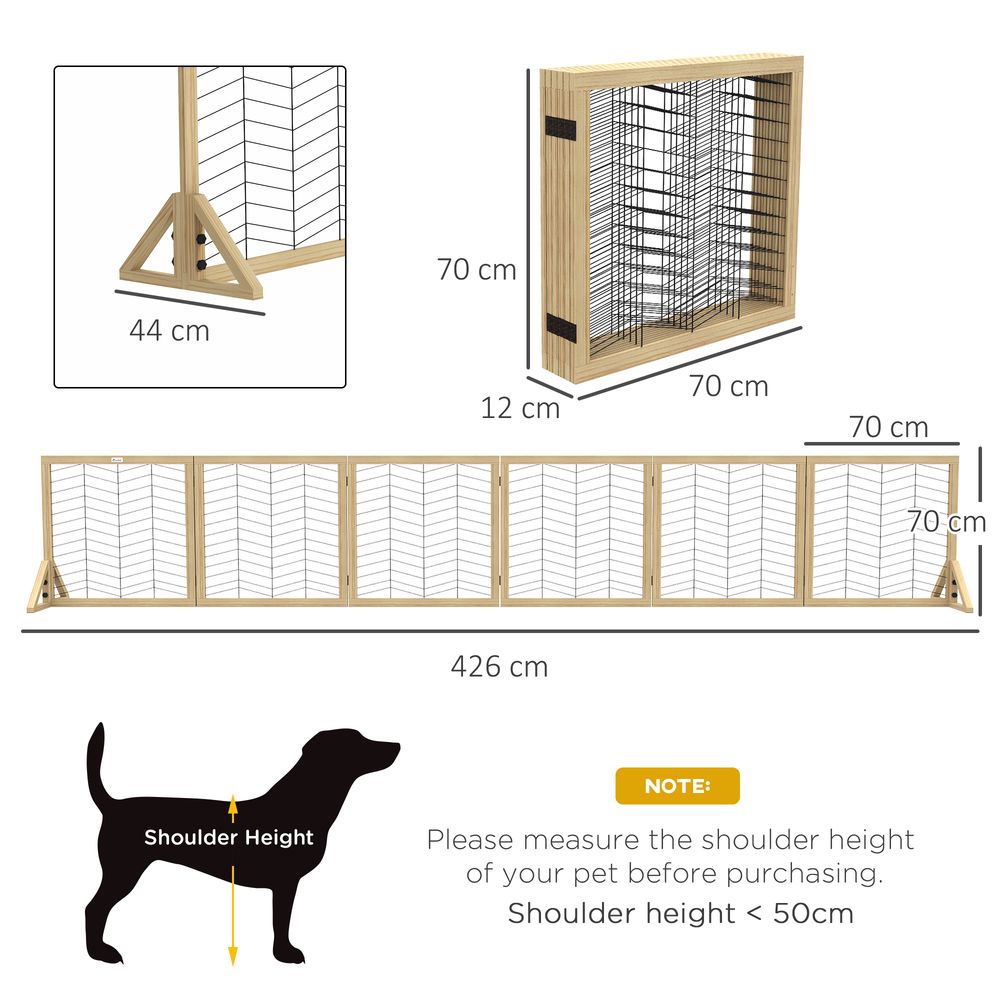 44 cm

70 cm

12 cm

70 cm

70 cm

70 cm

426 cm

Shoulder Height

NOTE:

Please measure the shoulder height of your pet before purchasing.

Shoulder height < 50cm