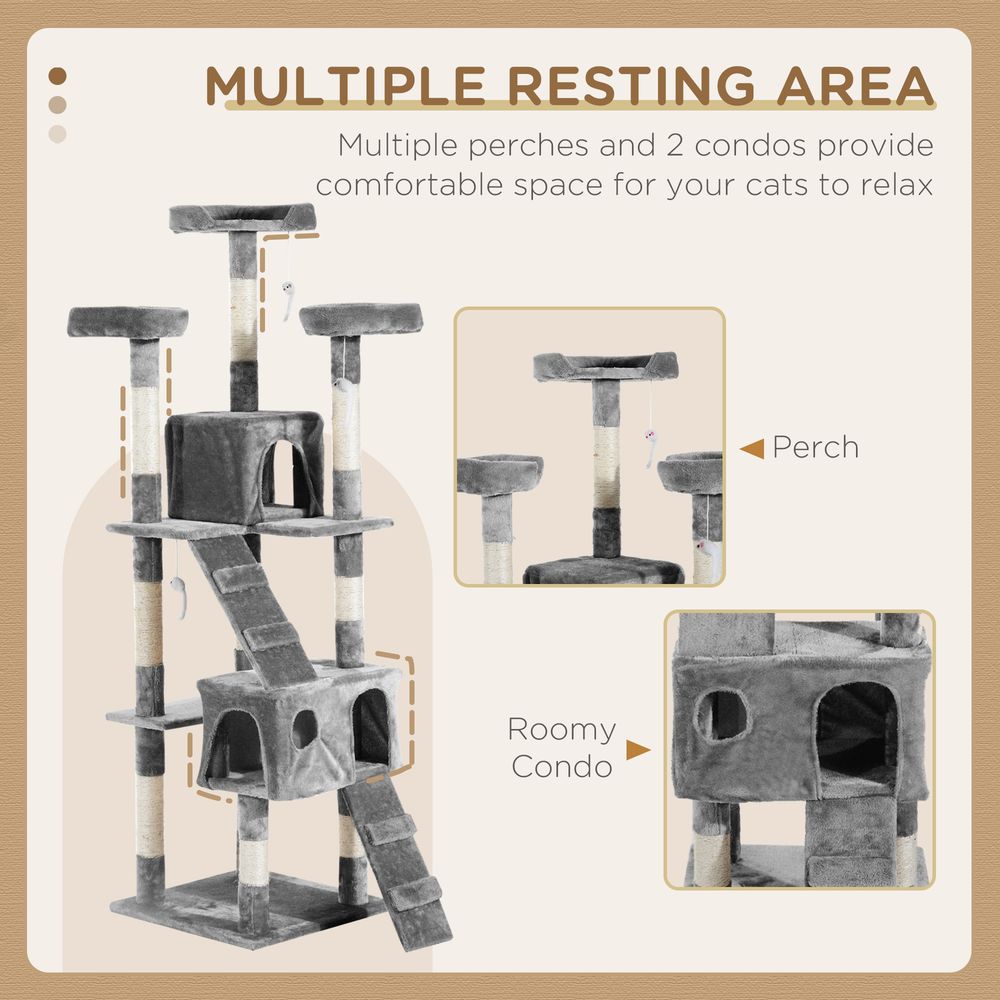 MULTIPLE RESTING AREA

Multiple perches and 2 condos provide comfortable space for your cats to relax

Perch

Roomy Condo