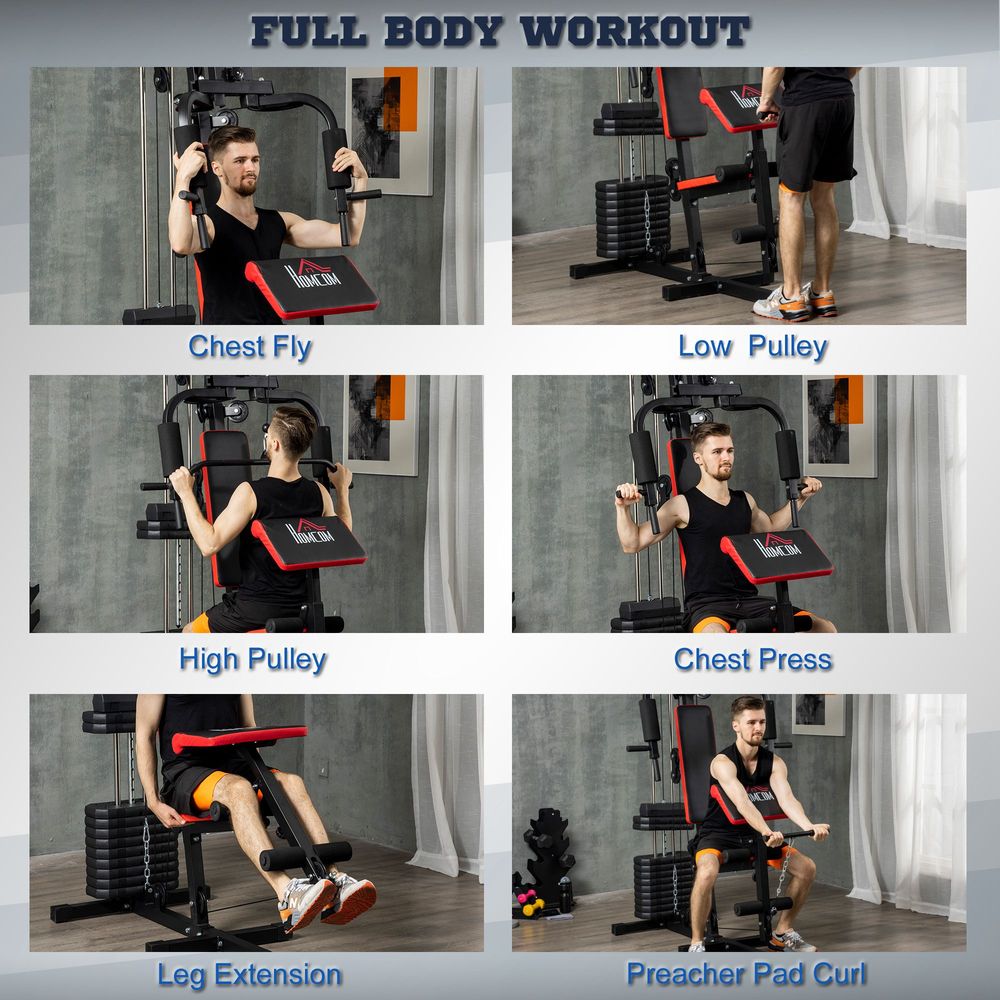 FULL BODY WORKOUT

HOMCOM

Chest Fly

HOMCOM

Low Pulley

HOMCOM

High Pulley

HOMCOM

Chest Press

Leg Extension

HOMCOM

Preacher Pad Curl