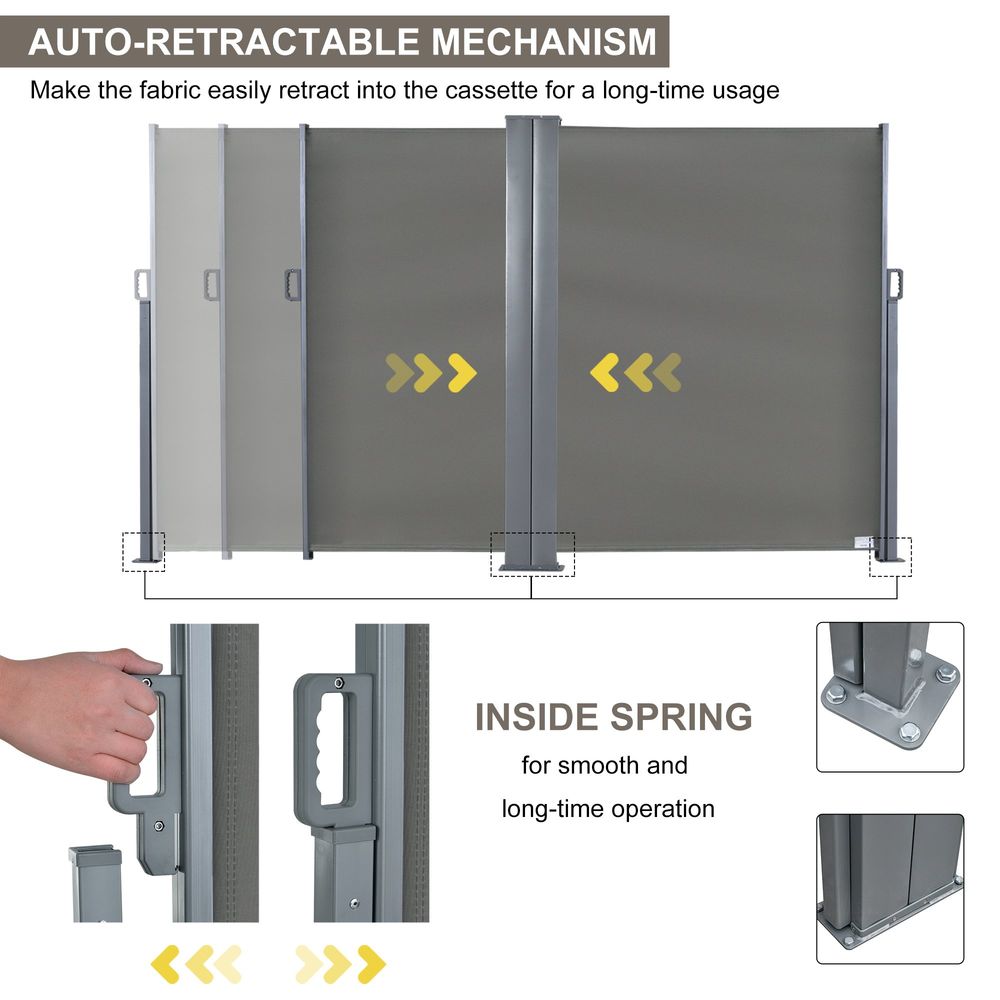 AUTO-RETRACTABLE MECHANISM

Make the fabric easily retract into the cassette for a long-time usage

INSIDE SPRING

for smooth and long-time operation