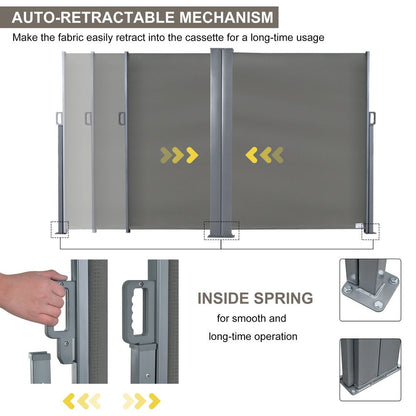 AUTO-RETRACTABLE MECHANISM

Make the fabric easily retract into the cassette for a long-time usage

INSIDE SPRING

for smooth and long-time operation