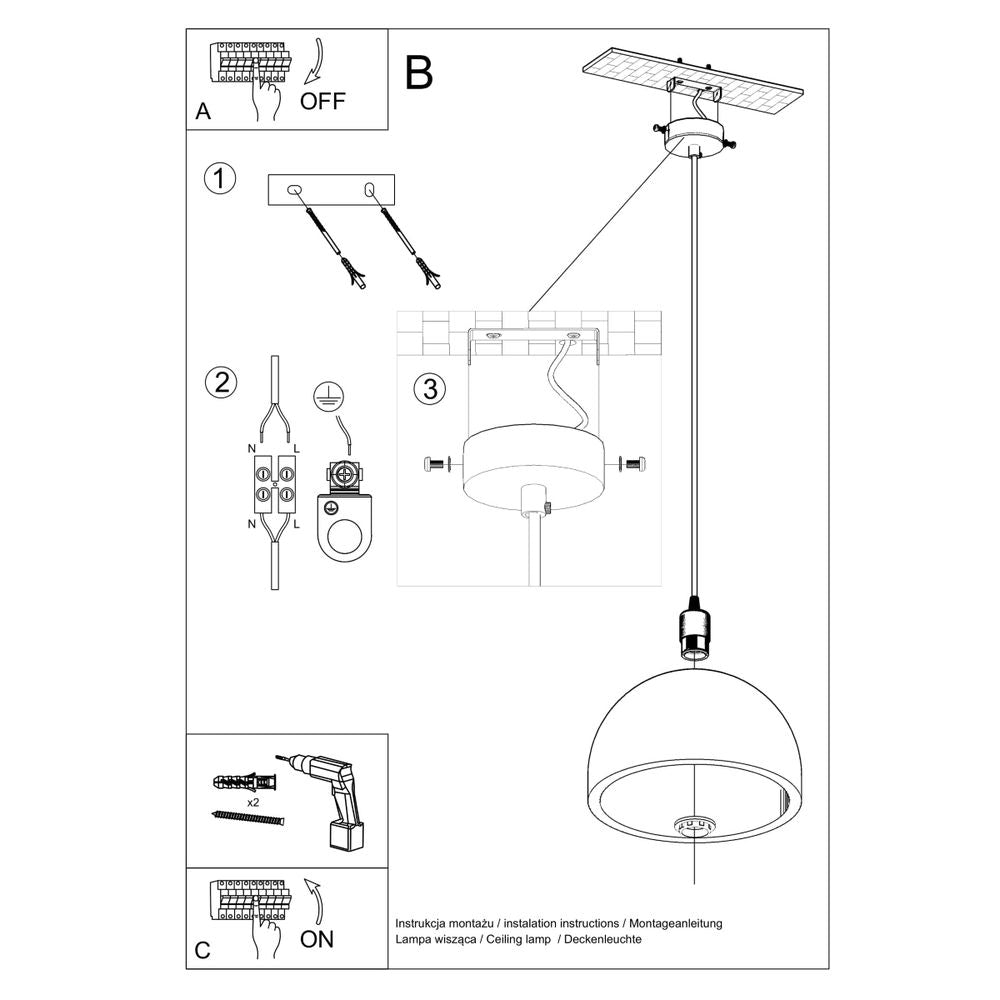 A
OFF
B
1
2
N L
N L
3
x2
C
ON
Instrukcja montażu / instalation instructions / Montageanleitung
Lampa wisząca / Ceiling lamp / Deckenleuchte