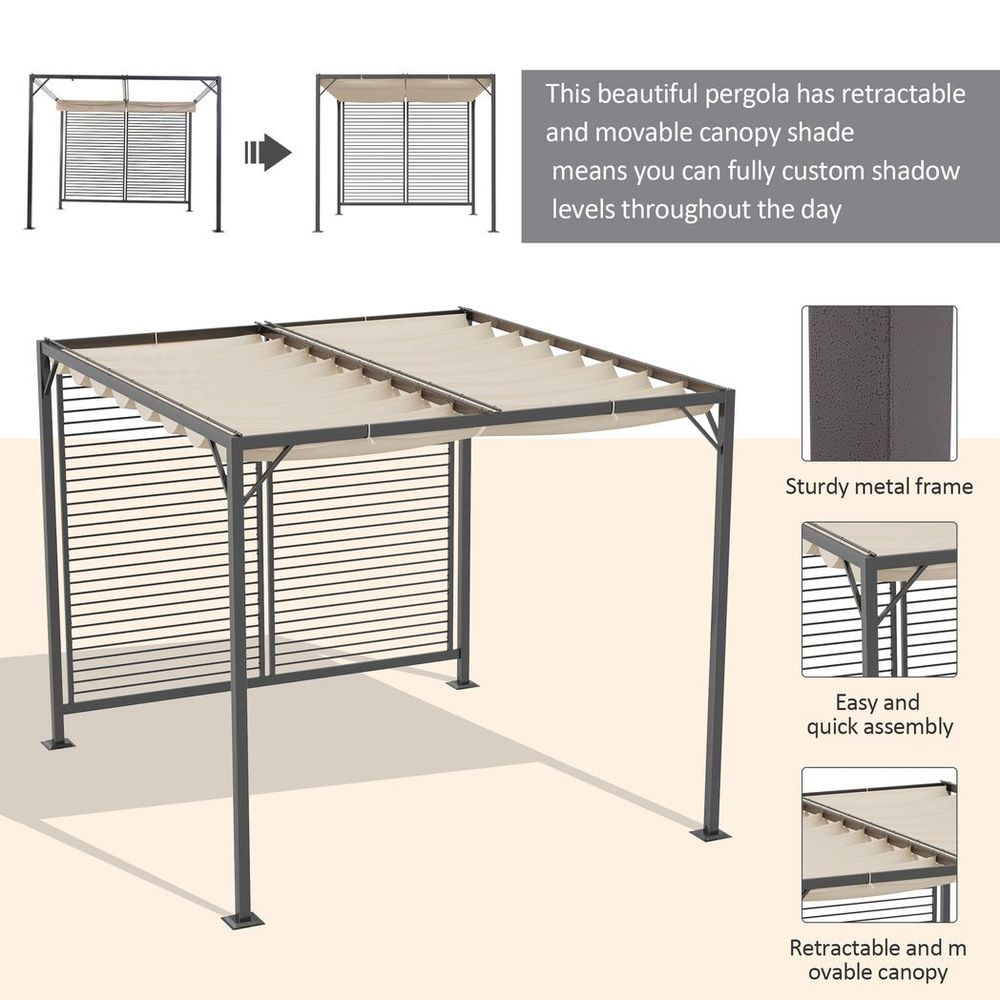 This beautiful pergola has retractable and movable canopy shade means you can fully custom shadow levels throughout the day

Sturdy metal frame

Easy and quick assembly

Retractable and m ovable canopy