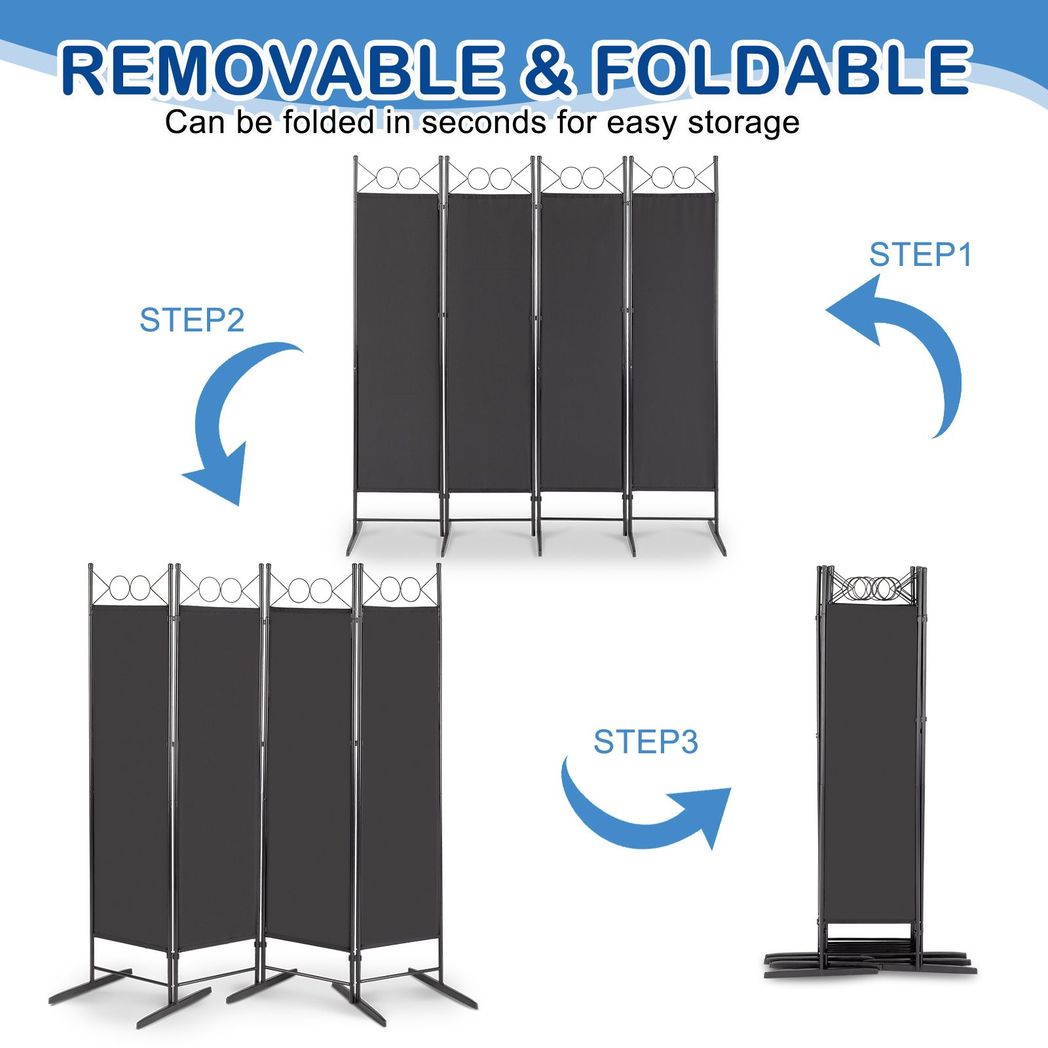 REMOVABLE & FOLDABLE
Can be folded in seconds for easy storage

STEP1

STEP2

STEP3