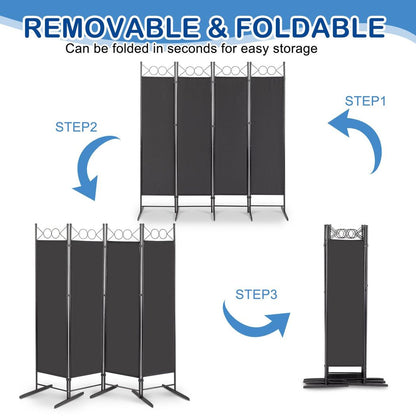 REMOVABLE & FOLDABLE
Can be folded in seconds for easy storage

STEP1

STEP2

STEP3