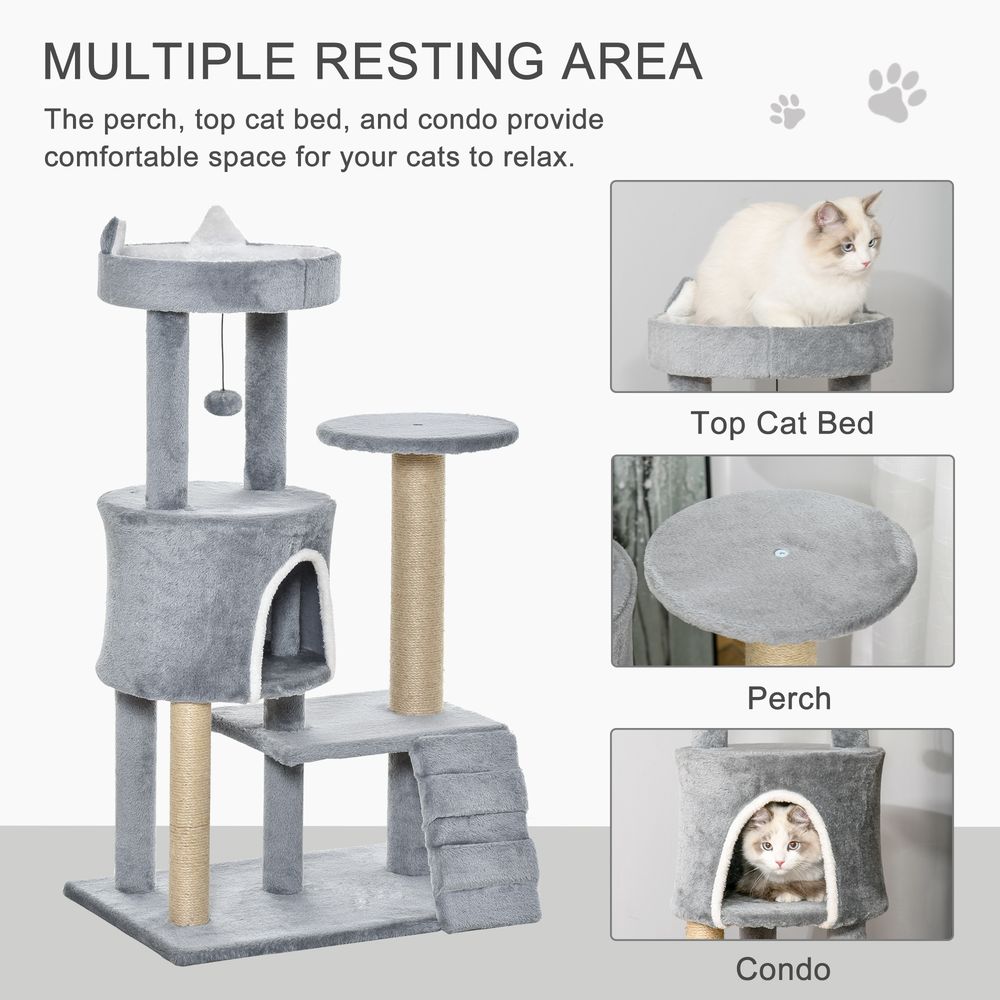 MULTIPLE RESTING AREA

The perch, top cat bed, and condo provide comfortable space for your cats to relax.

Top Cat Bed

Perch

Condo