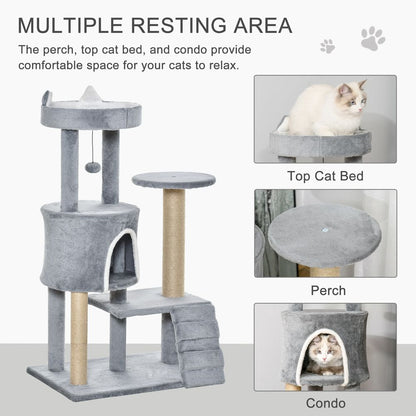 MULTIPLE RESTING AREA

The perch, top cat bed, and condo provide comfortable space for your cats to relax.

Top Cat Bed

Perch

Condo