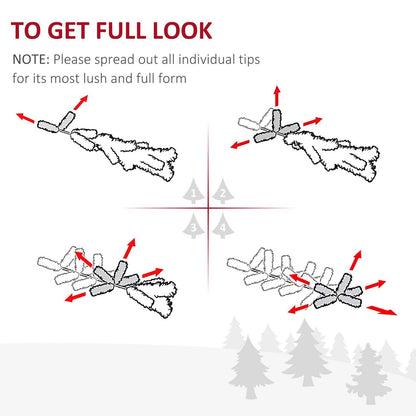 TO GET FULL LOOK

NOTE: Please spread out all individual tips for its most lush and full form

1 2

3 4