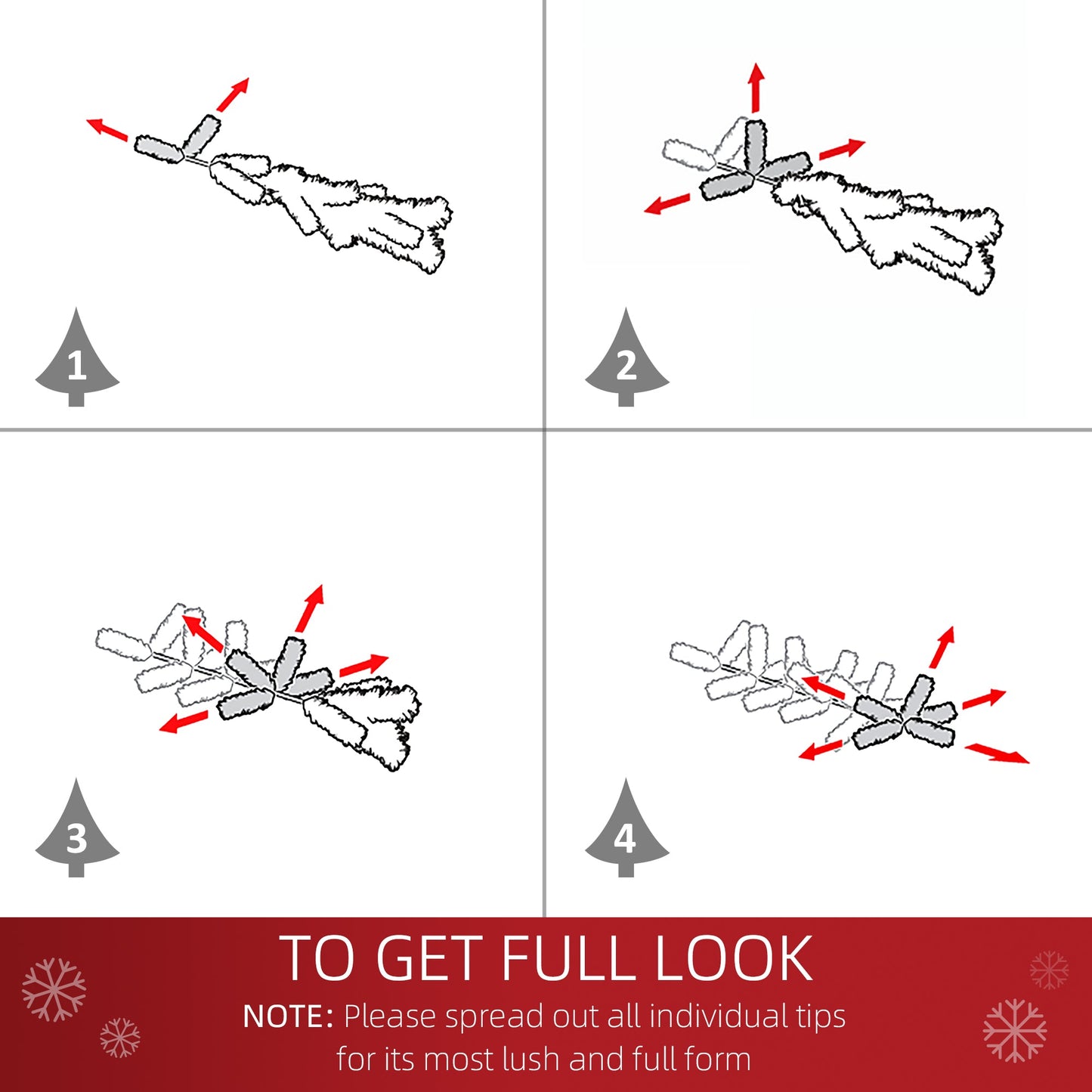 1

2

3

4

TO GET FULL LOOK

NOTE: Please spread out all individual tips for its most lush and full form